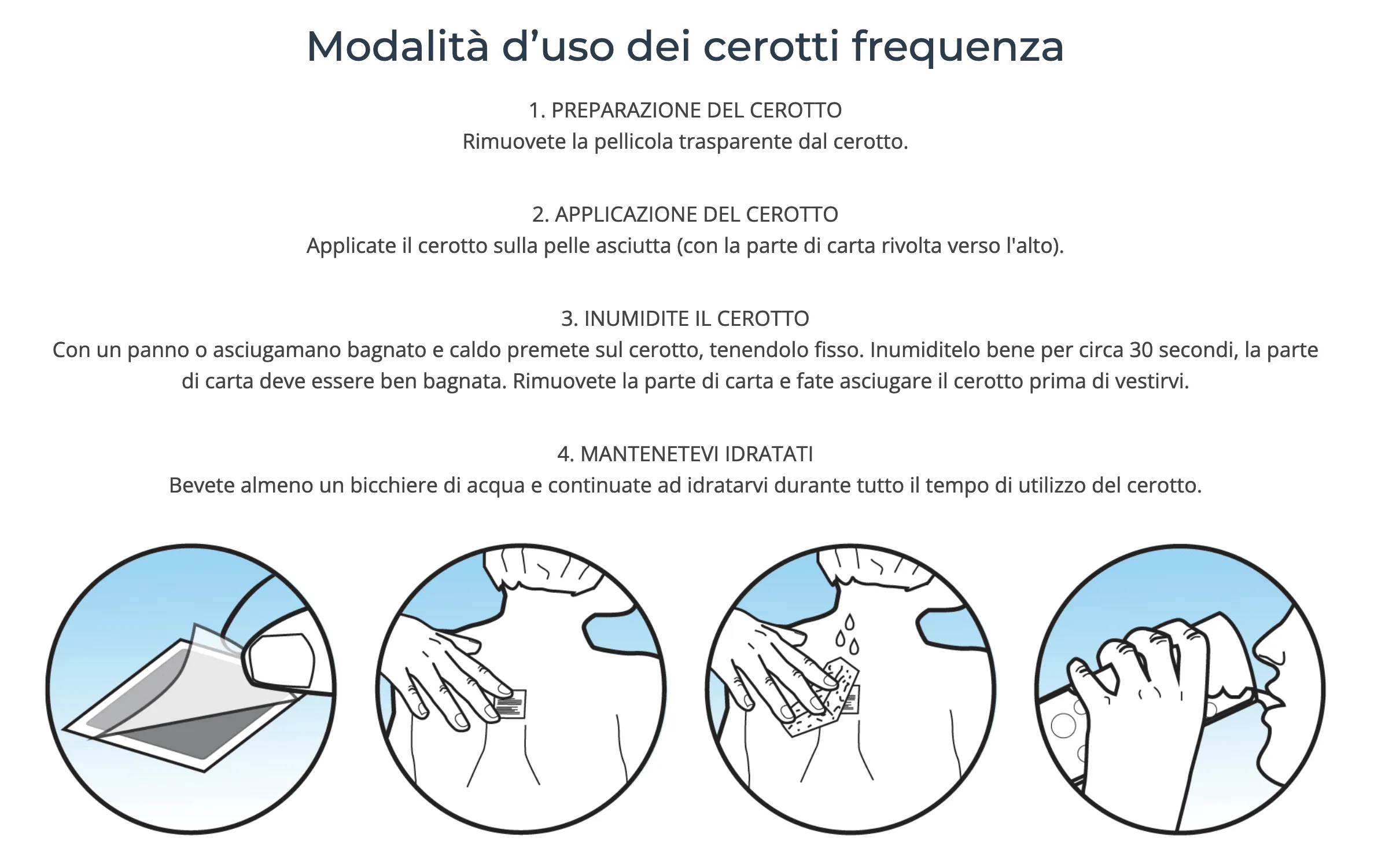 Modalità d’uso dei cerotti frequenza

1. PREPARAZIONE DEL CEROTTO
Rimuovete la pellicola trasparente dal cerotto.

2. APPLICAZIONE DEL CEROTTO
Applicate il cerotto sulla pelle asciutta (con la parte di carta rivolta verso l'alto).

3. INUMIDITE IL CEROTTO
Con un panno o asciugamano bagnato e caldo premete sul cerotto, tenendolo fisso. Inumiditelo bene per circa 30 secondi, la parte di carta deve essere ben bagnata. Rimuovete la parte di carta e fate asciugare il cerotto prima di vestirvi.

4. MANTENETEVI IDRATATI
Bevete almeno un bicchiere di acqua e continuate ad idratarvi durante tutto il tempo di utilizzo del cerotto.